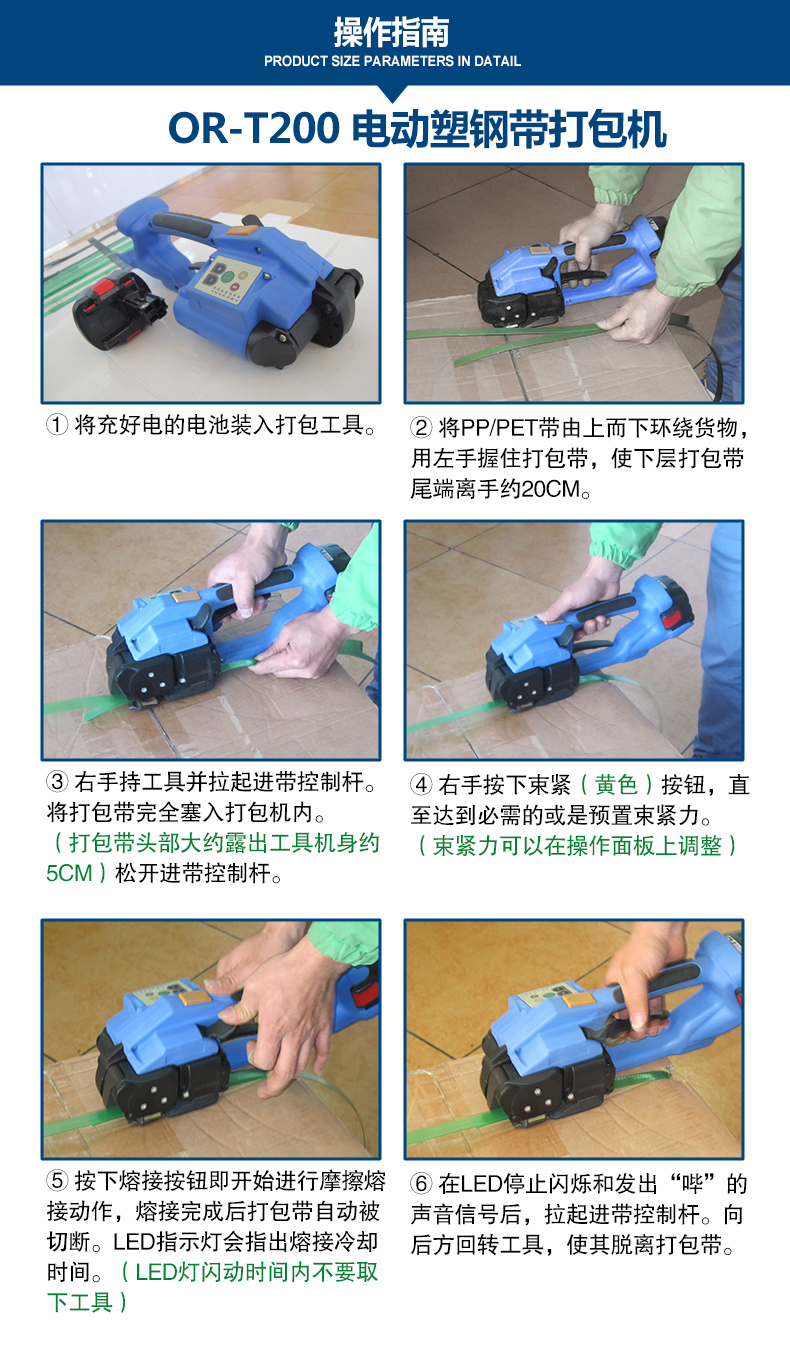 操作指南
PRODUCT SIZE PARAMETERS IN DATAIL

OR-T200 电动塑钢带打包机

① 将充好电的电池装入打包工具。

② 将PP/PET带由上而下环绕货物，用左手握住打包带，使下层打包带尾端离手约20CM。

③ 右手持工具并拉起进带控制杆。将打包带完全塞入打包机内。（打包带头部大约露出工具机身约5CM）松开进带控制杆。

④ 右手按下束紧（黄色）按钮，直至达到必需的或是预置束紧力。（束紧力可以在操作面板上调整）

⑤ 按下熔接按钮即开始进行摩擦熔接动作，熔接完成后打包带自动被切断。LED指示灯会指出熔接冷却时间。（LED灯闪动时间内不要取下工具）

⑥ 在LED停止闪烁和发出“哔”的声音信号后，拉起进带控制杆。向后方回转工具，使其脱离打包带。